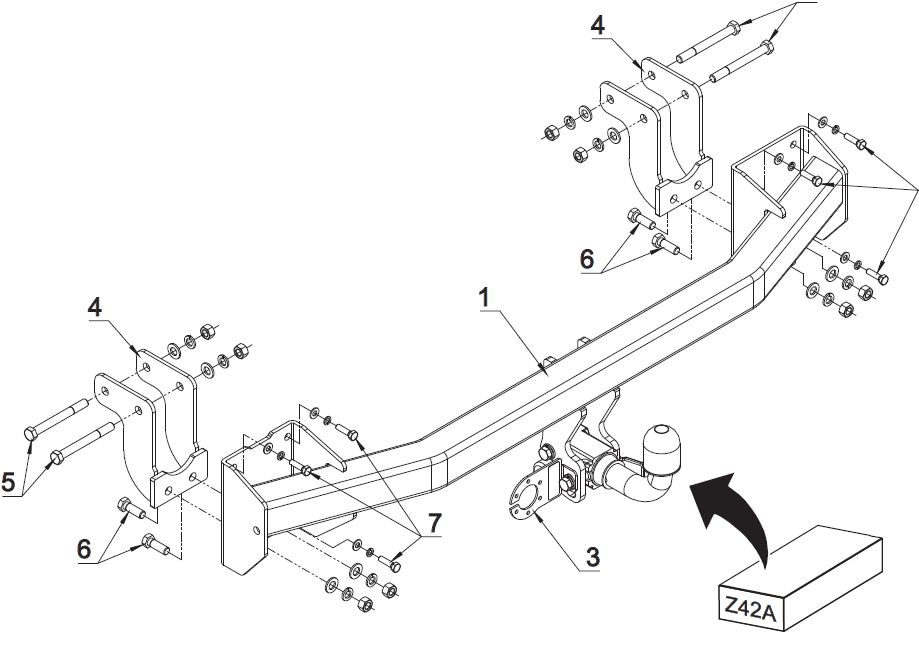 4
6
1
4
5
6
7
3
Z42A