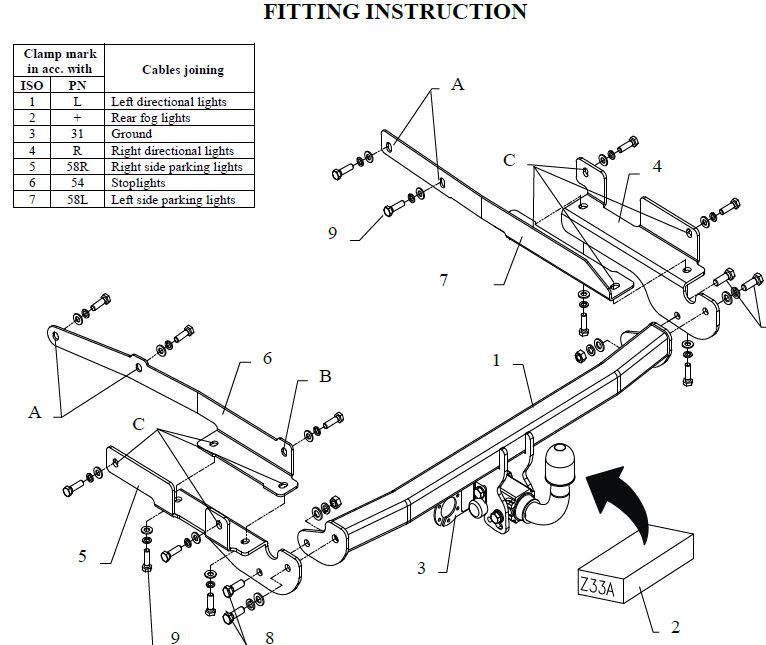 FITTING INSTRUCTION

| Clamp mark in acc. with ISO | Clamp mark in acc. with PN | Cables joining |
|---|---|---|
| 1 | L | Left directional lights |
| 2 | + | Rear fog lights |
| 3 | 31 | Ground |
| 4 | R | Right directional lights |
| 5 | 58R | Right side parking lights |
| 6 | 54 | Stoplights |
| 7 | 58L | Left side parking lights |

A
C
4
9
7
6
B
1
A
C
5
3
Z33A
2
9
8