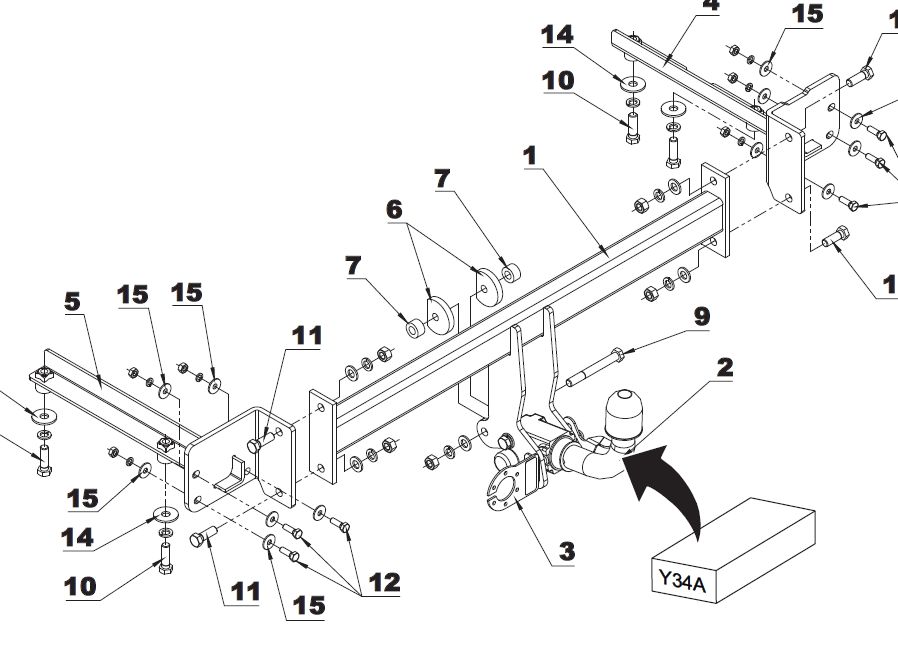 4
15
1
14
10
1
7
6
7
1
5
15
15
11
9
2
15
14
10
11
15
12
3
Y34A