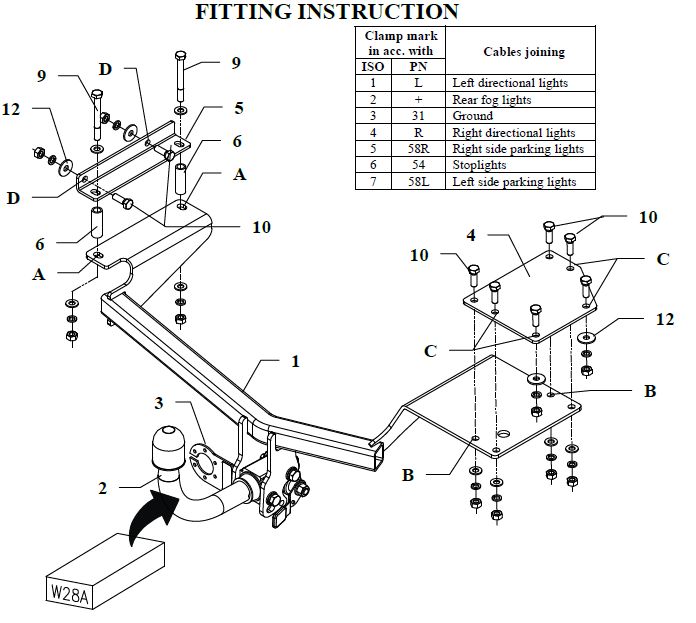 FITTING INSTRUCTION

| Clamp mark in acc. with | | Cables joining |
|---|---|---|
| ISO | PN | |
| 1 | L | Left directional lights |
| 2 | + | Rear fog lights |
| 3 | 31 | Ground |
| 4 | R | Right directional lights |
| 5 | 58R | Right side parking lights |
| 6 | 54 | Stoplights |
| 7 | 58L | Left side parking lights |

9
D
9
12
5
6
A
D
10
6
A
10
4
10
C
12
C
B
1
3
2
B
W28A