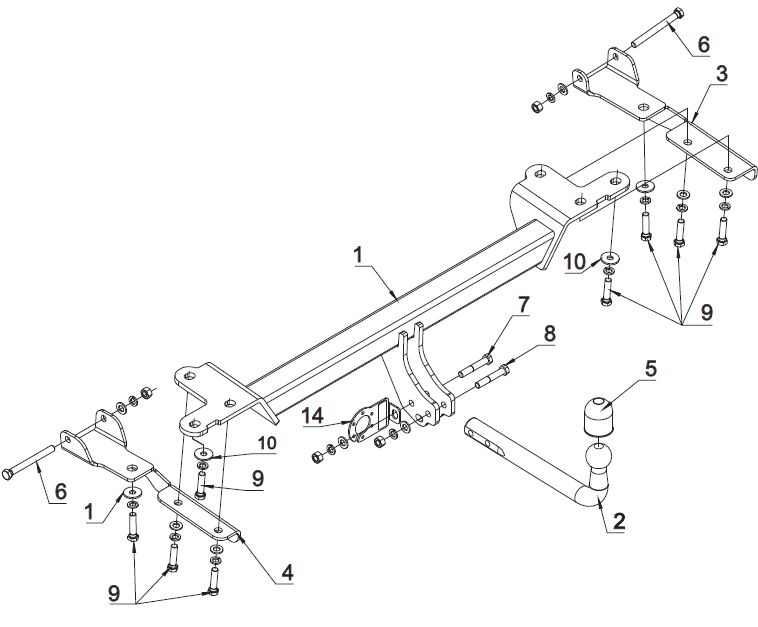 6
3
1
10
9
7
8
5
14
10
9
6
1
2
4
9