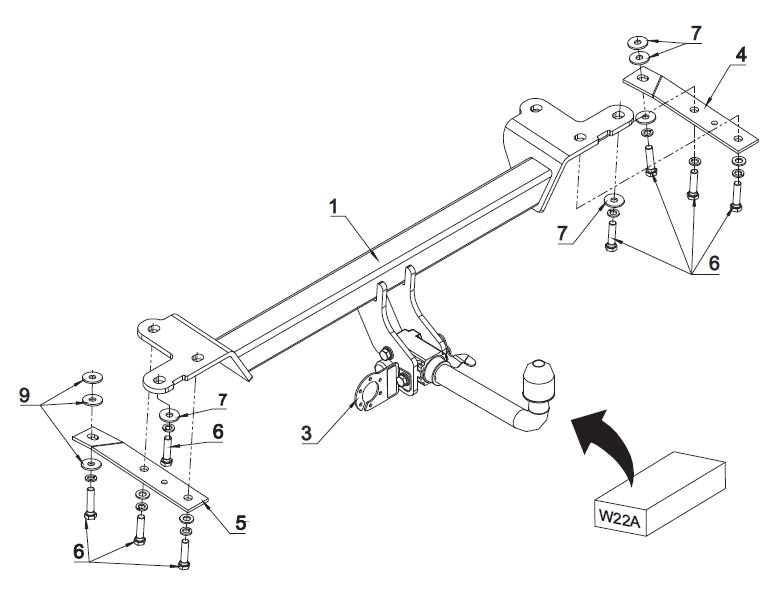 7
4
1
7
6
9
7
6
3
5
6
W22A