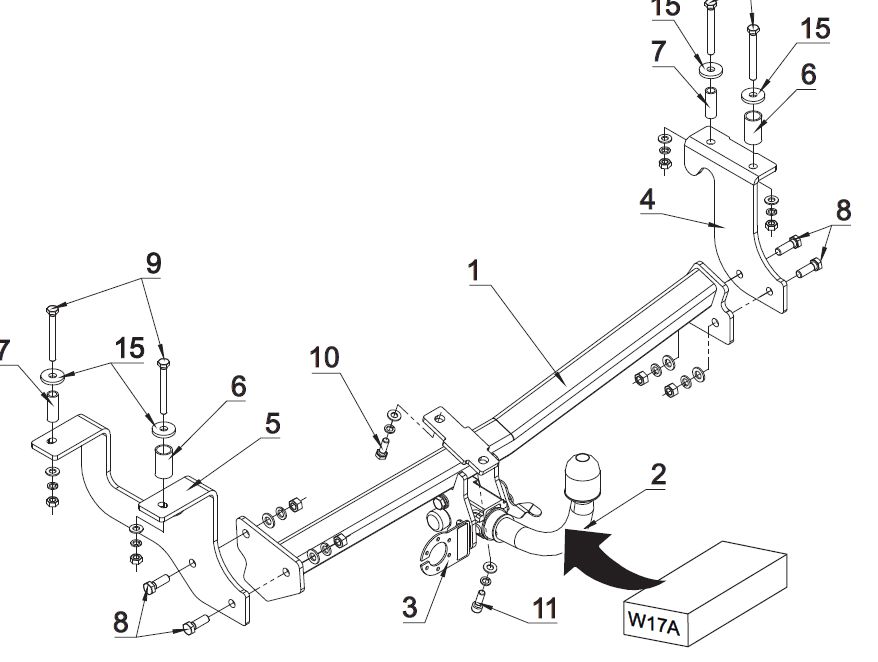 15
15
7
6
4
8
9
1
7
15
10
6
5
2
8
3
11
W17A