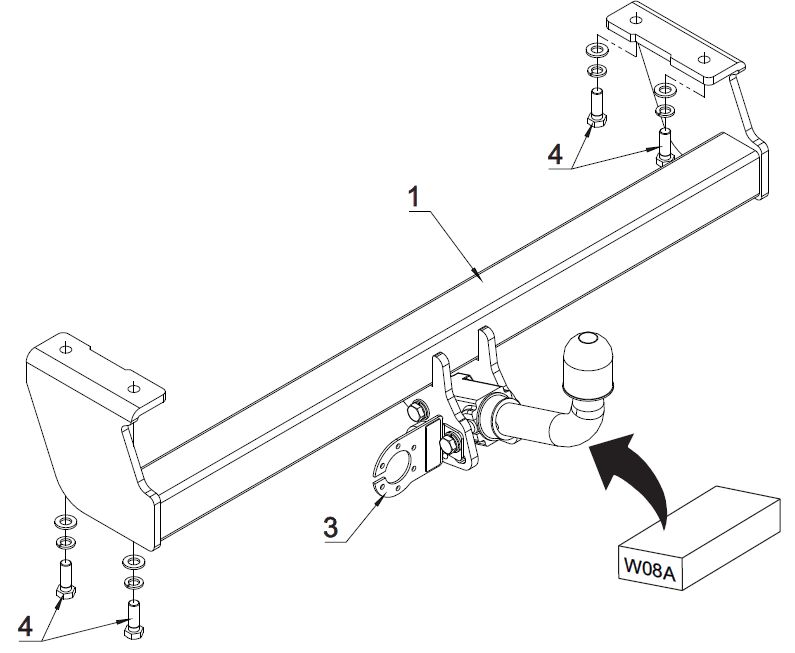 4
1
3
W08A
4