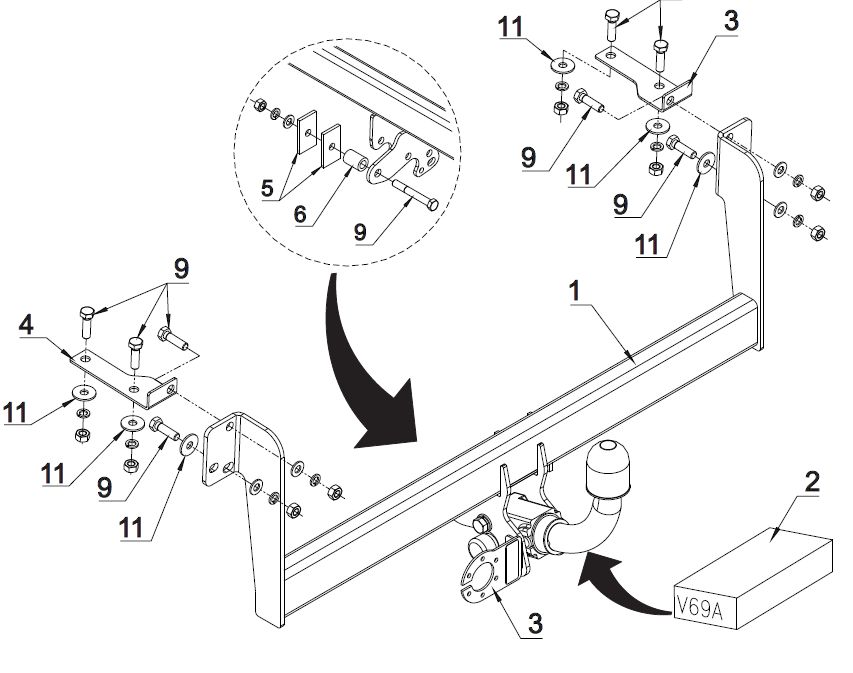 11
3
9
11
9
11
5
6
9
9
4
11
11
9
11
1
2
V69A
3