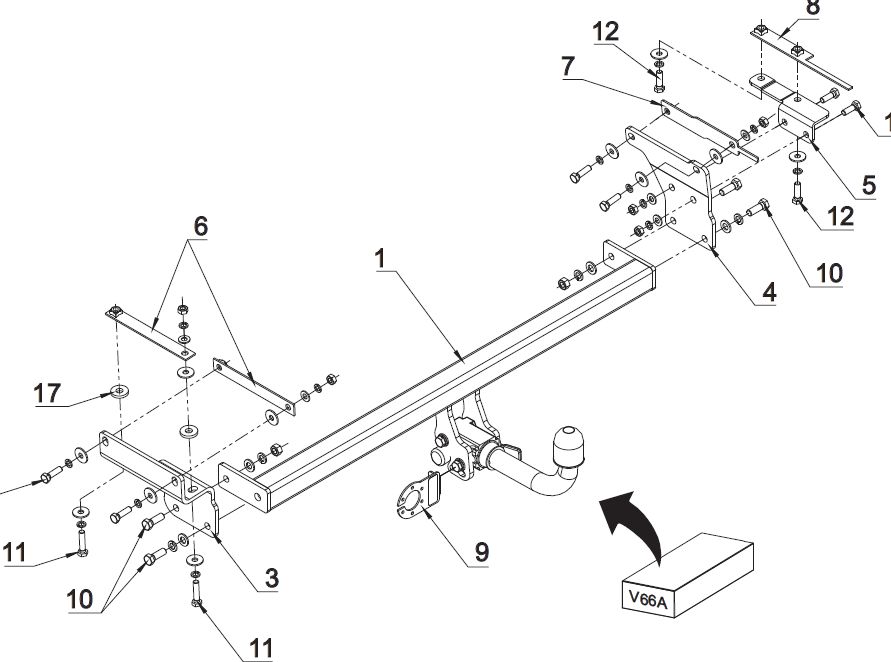 8
12
7
1
5
12
10
4
6
1
17
11
10
3
9
11
V66A