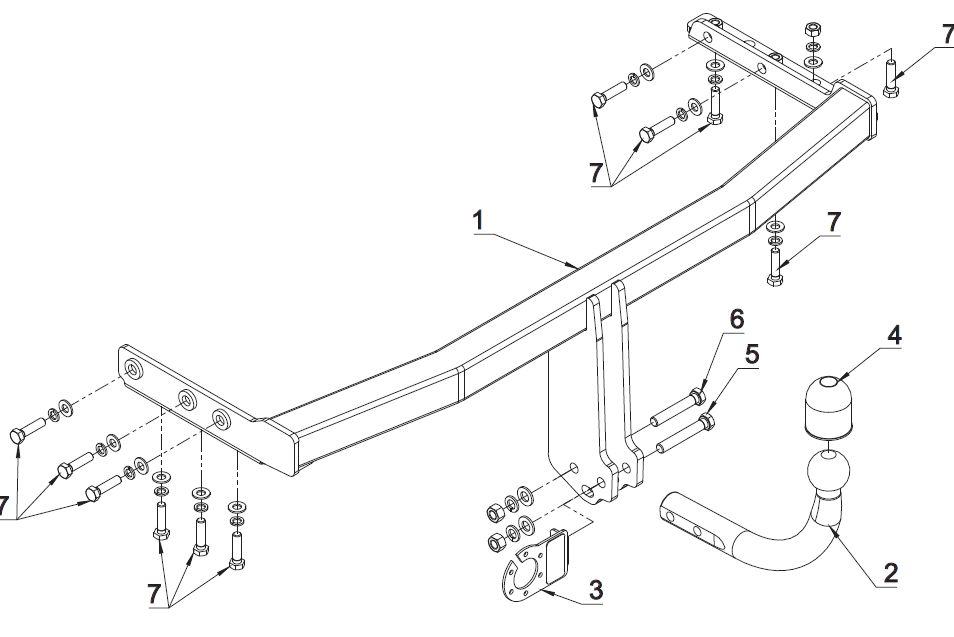 7
7
1
7
6
4
5
7
7
3
2