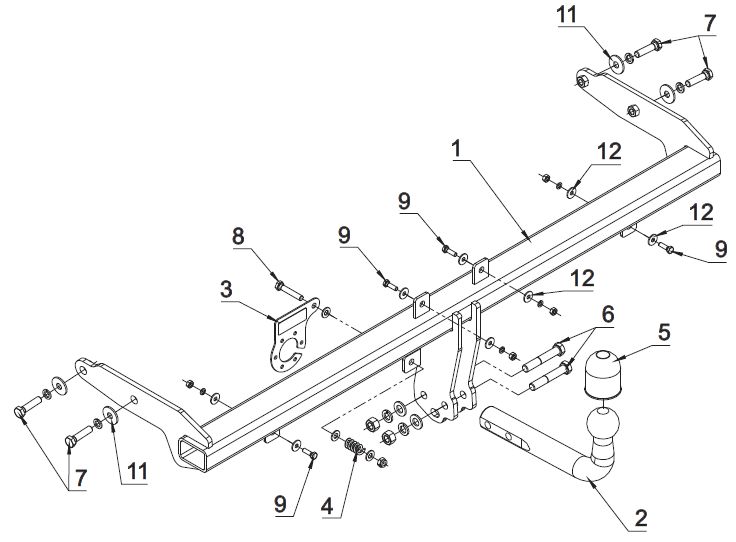 11
7
1
12
9
12
9
8
9
12
3
6
5
7
11
9
4
2