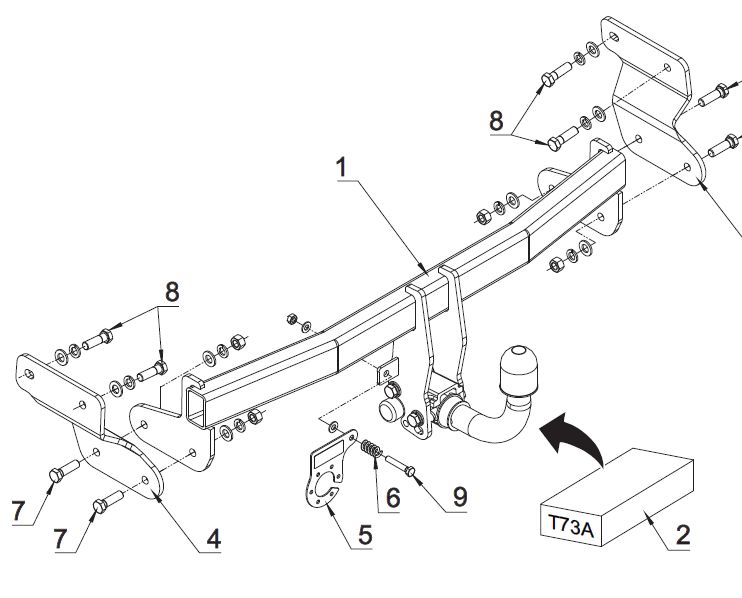 8
1
8
7
7
4
5
6
9
T73A
2