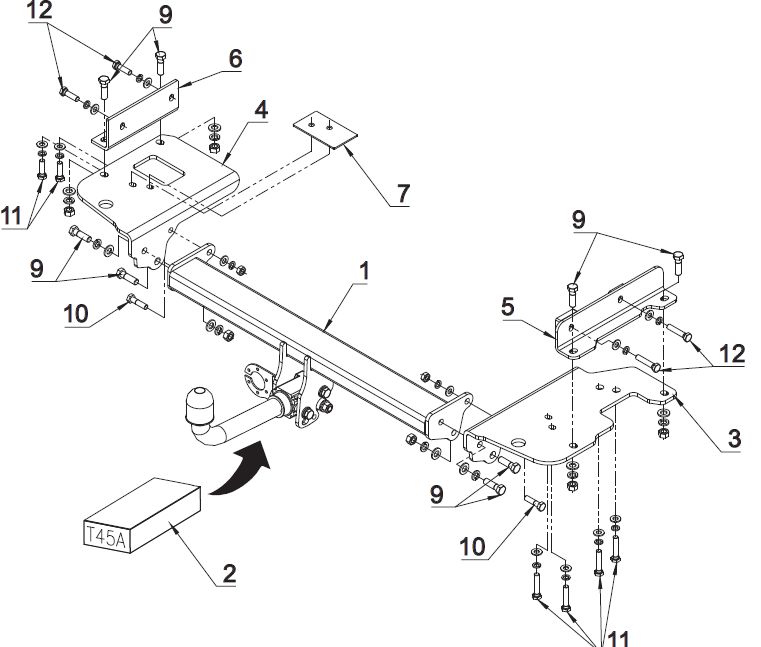 12
9
6
4
7
11
9
10
1
9
5
12
3
9
10
T45A
2
11