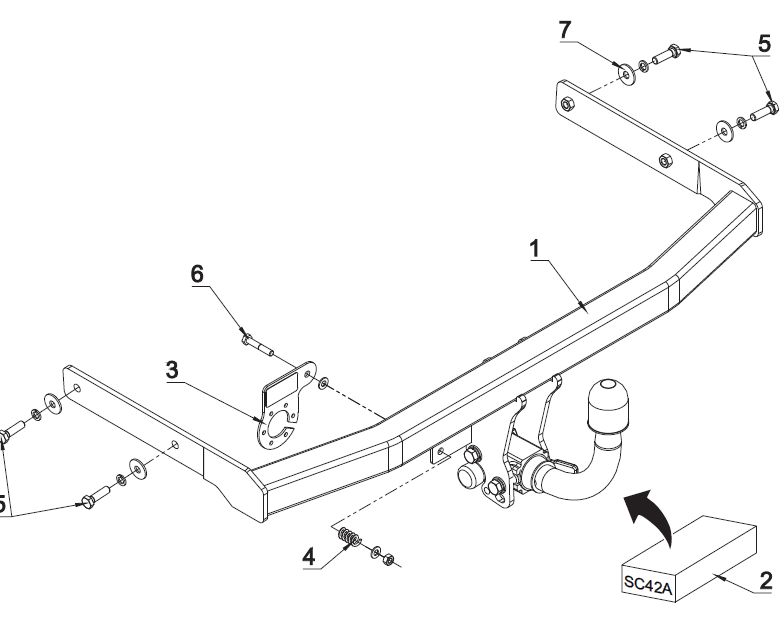 7
5
1
6
3
5
4
SC42A
2