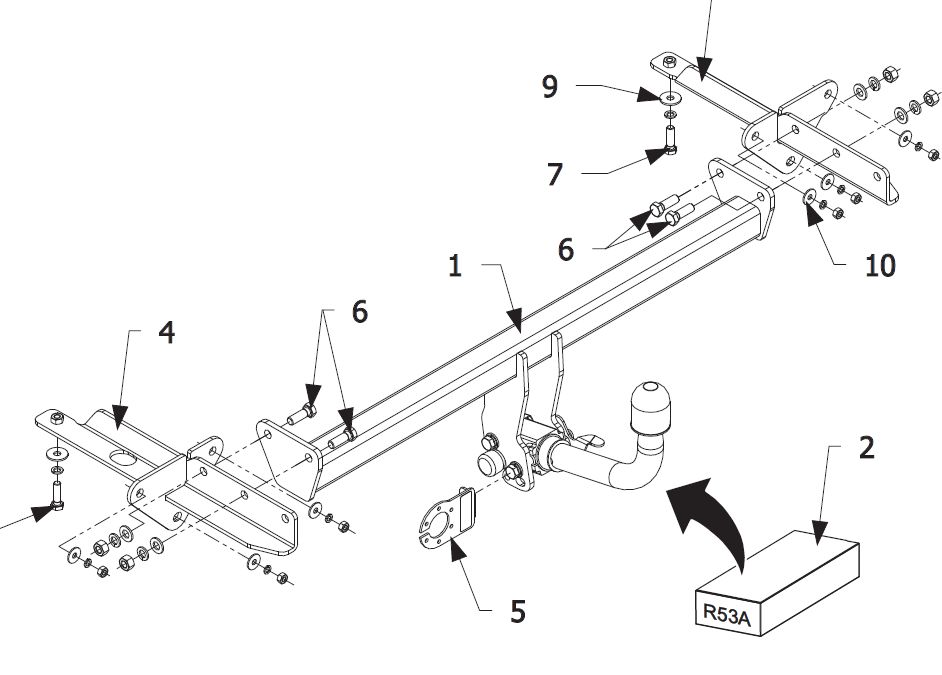 9
7
6
10
1
6
4
2
5
R53A