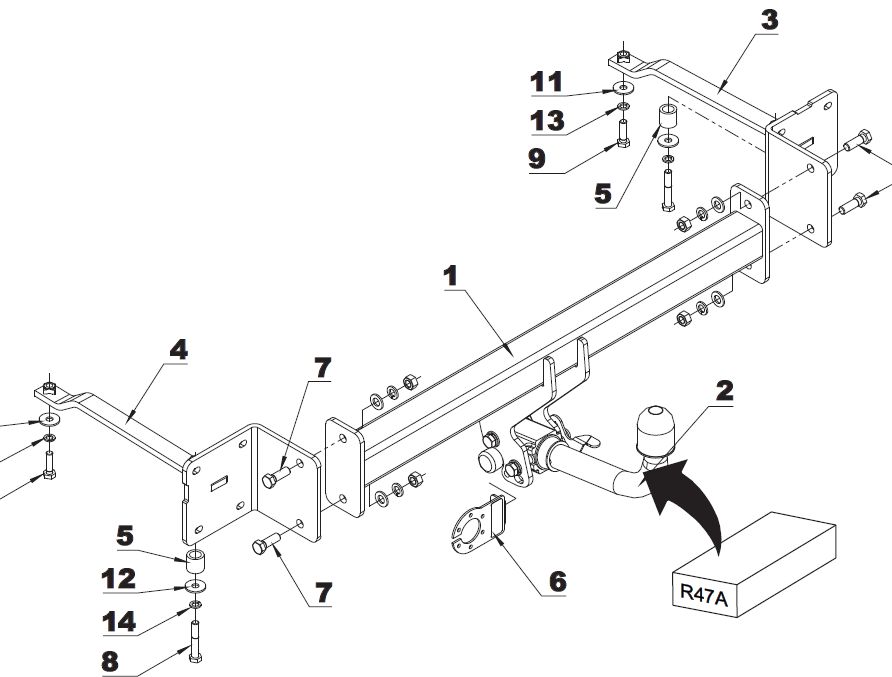 3
11
13
9
5
1
4
7
2
5
12
14
8
7
6
R47A