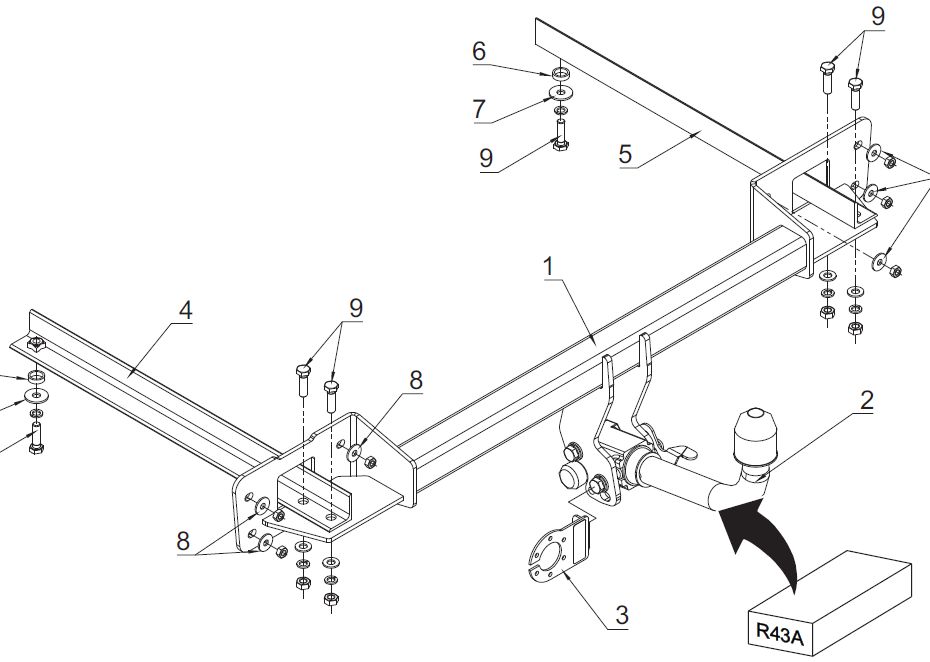 9
6
7
9
5
1
4
9
8
2
8
3
R43A