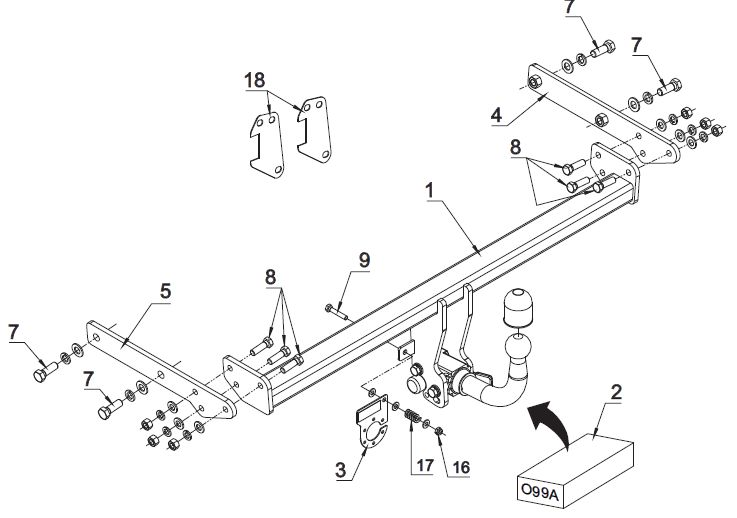 7
7
18
4
8
1
9
8
5
7
7
2
3
17
16
O99A