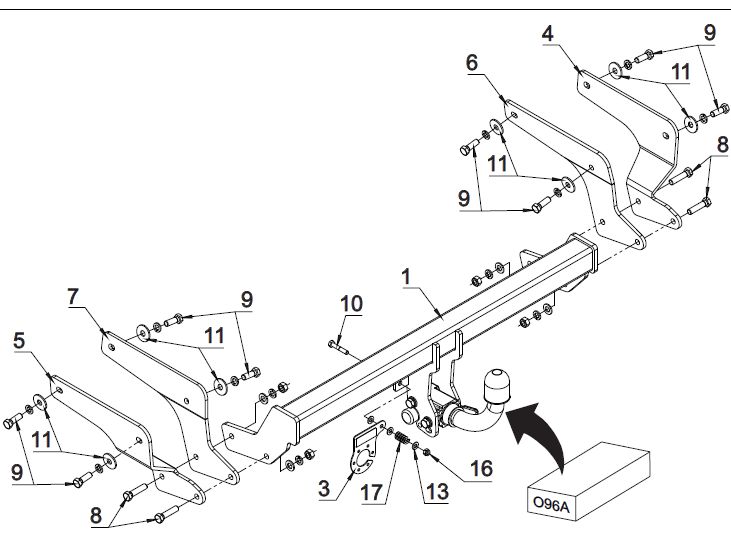 4
9
6
11
8
11
9
1
7
9
10
11
5
11
9
8
3
17
13
16
O96A