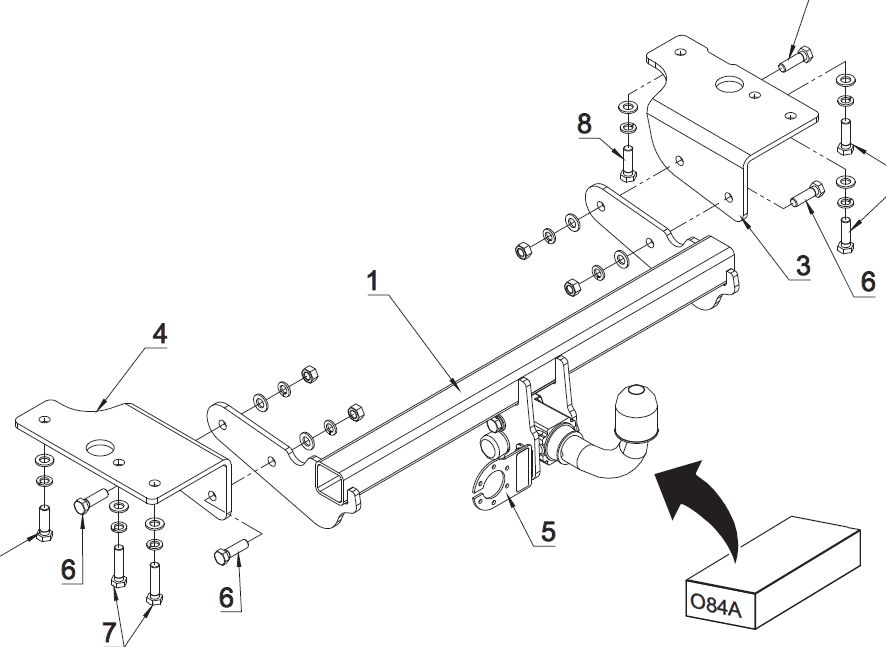 8
3
6
1
4
5
6
6
7
O84A