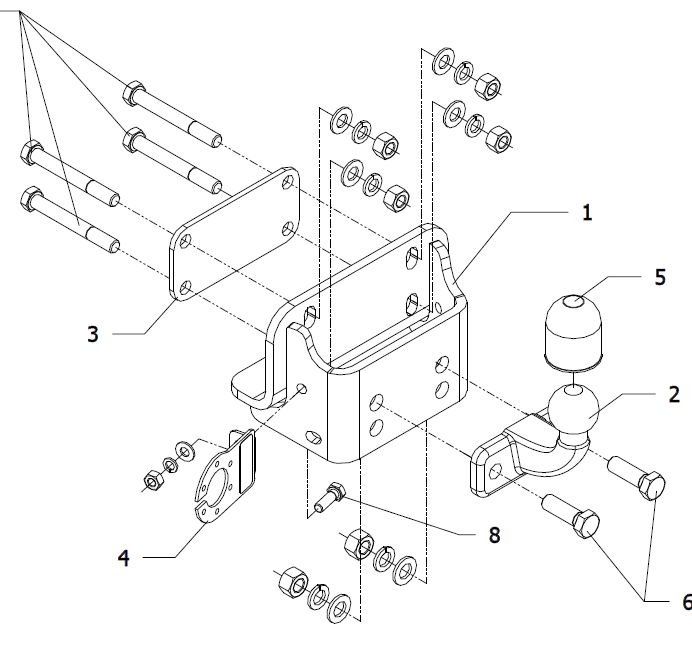 1
5
3
2
4
8
6