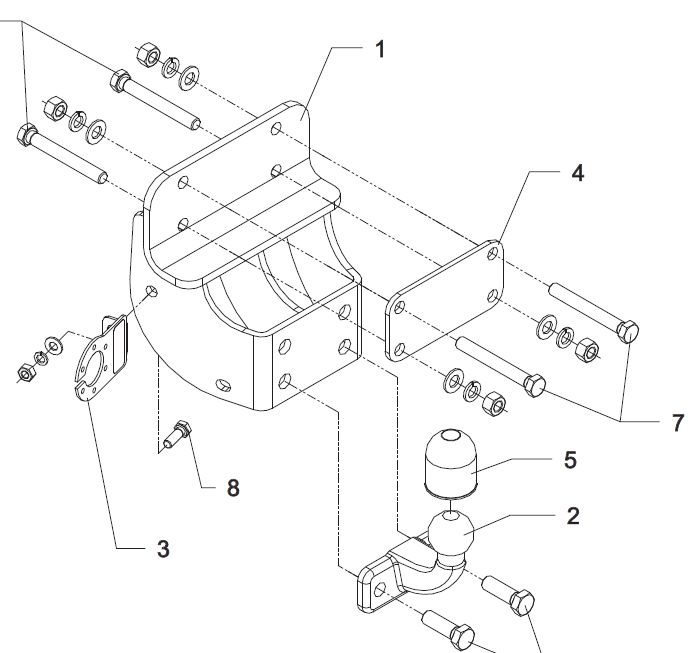 1
4
7
5
2
8
3