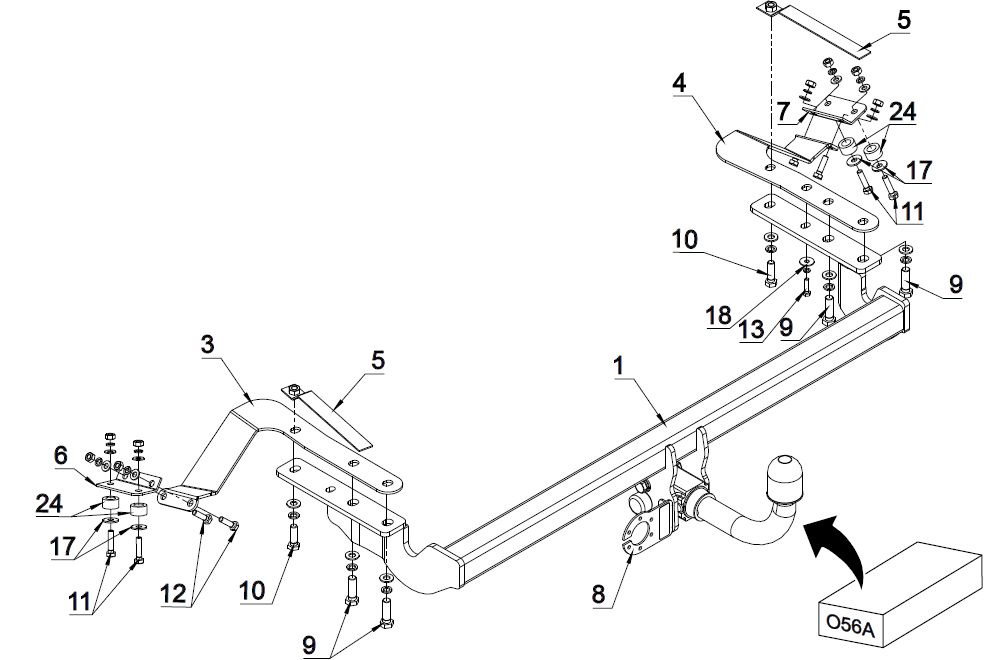 5
4
7
24
17
11
10
9
18
13
9
3
5
1
6
24
17
11
12
10
9
8
O56A