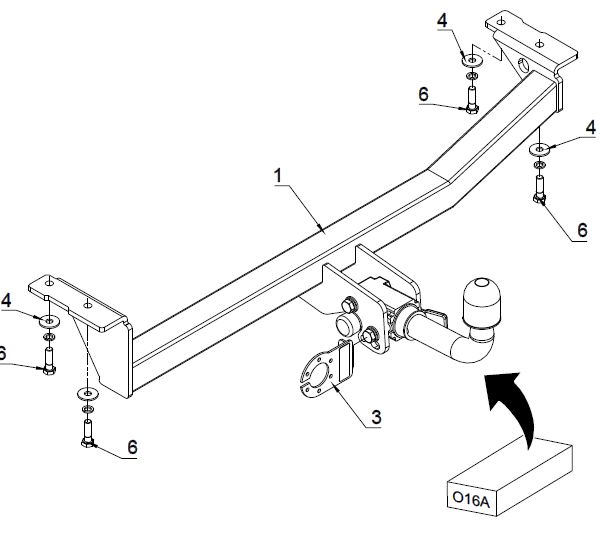 4
6
4
1
6
4
6
3
6
O16A