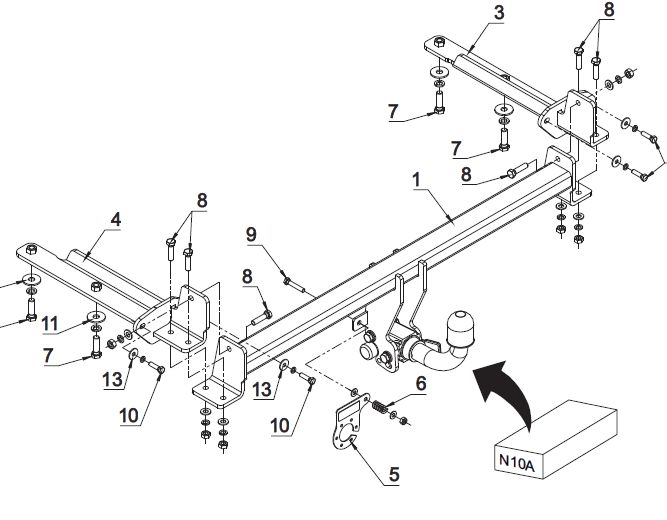 3
8
7
7
8
1
8
4
9
8
11
7
13
10
13
10
6
5
N10A