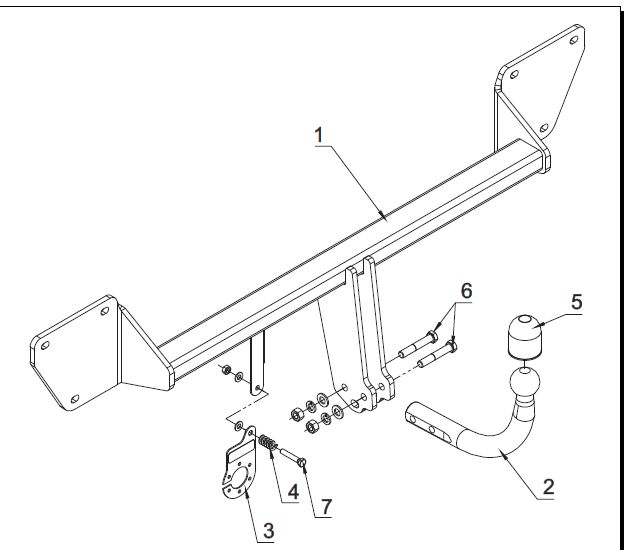 1
6
5
2
4
7
3