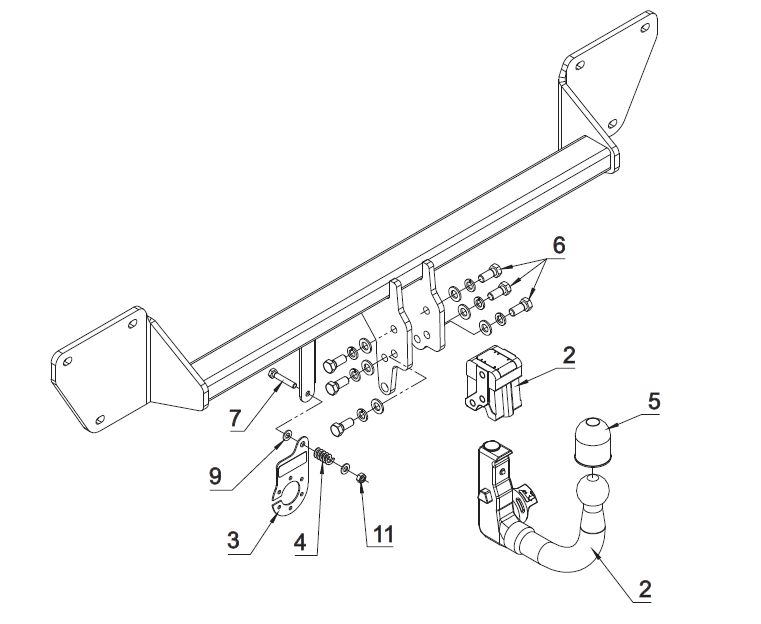 6
2
5
7
9
3
4
11
2