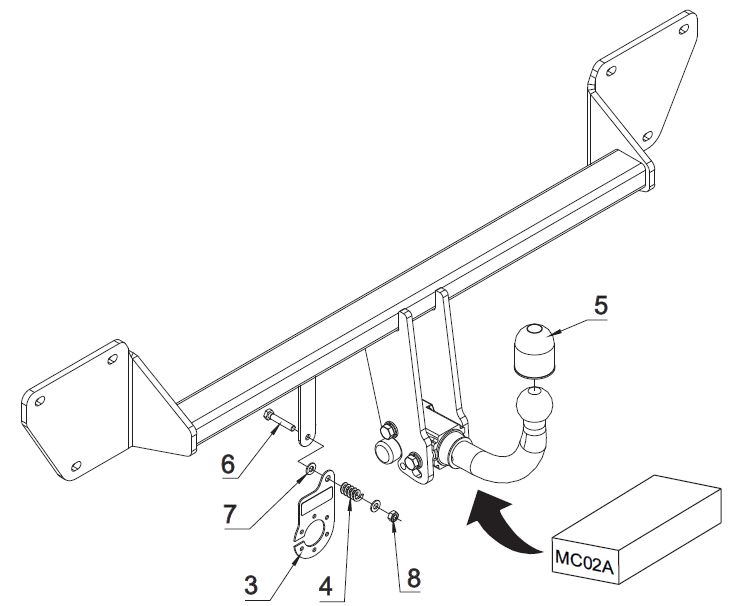 5
6
7
3
4
8
MC02A