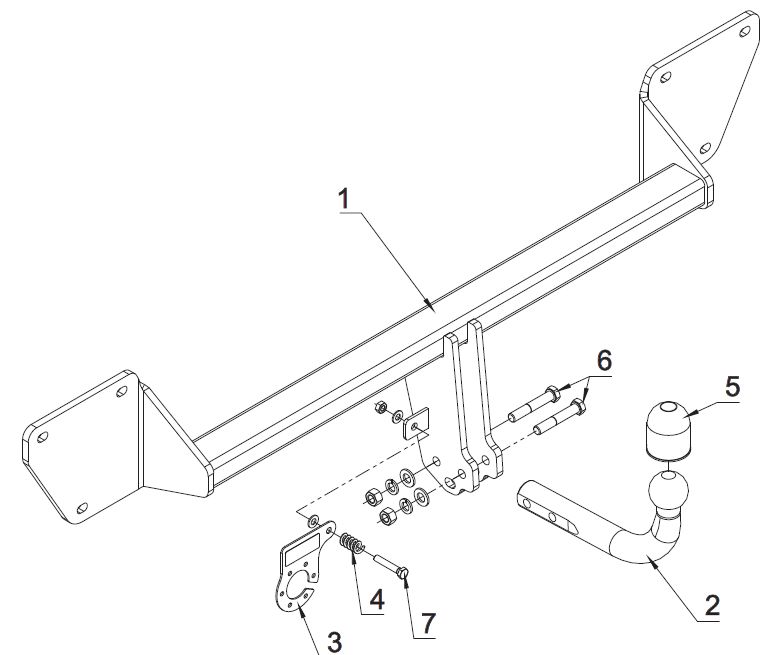 1
6
5
4
7
3
2