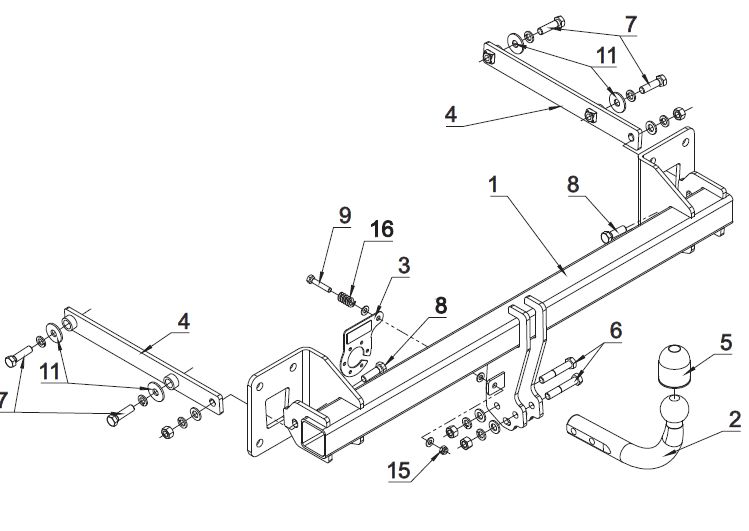 7
11
4
1
8
9
16
3
8
4
11
7
6
5
2
15