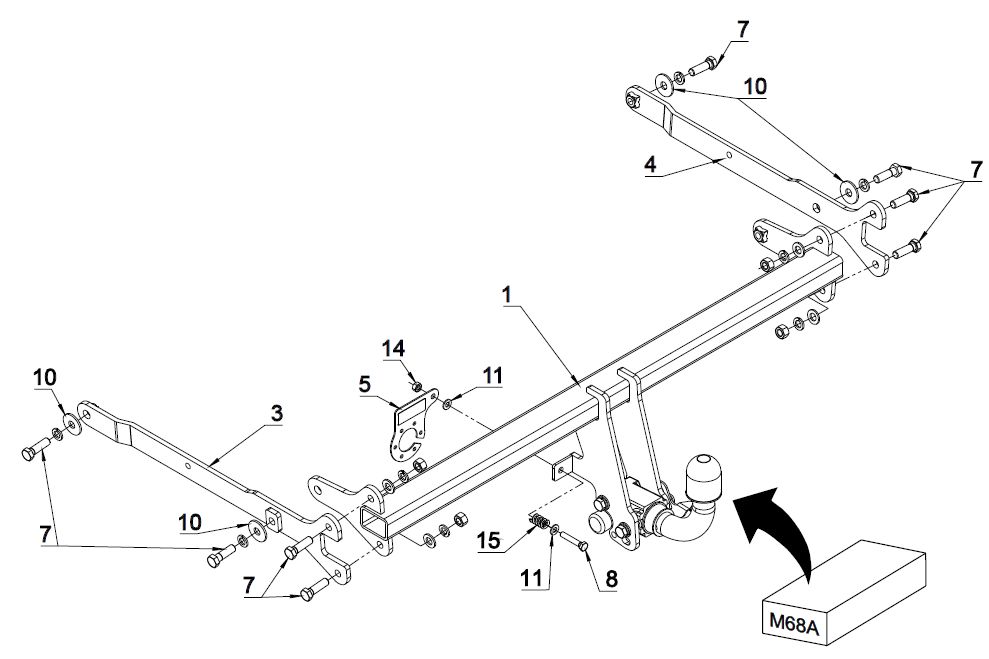 7
10
4
7
1
14
5
11
10
3
10
7
7
15
11
8
M68A