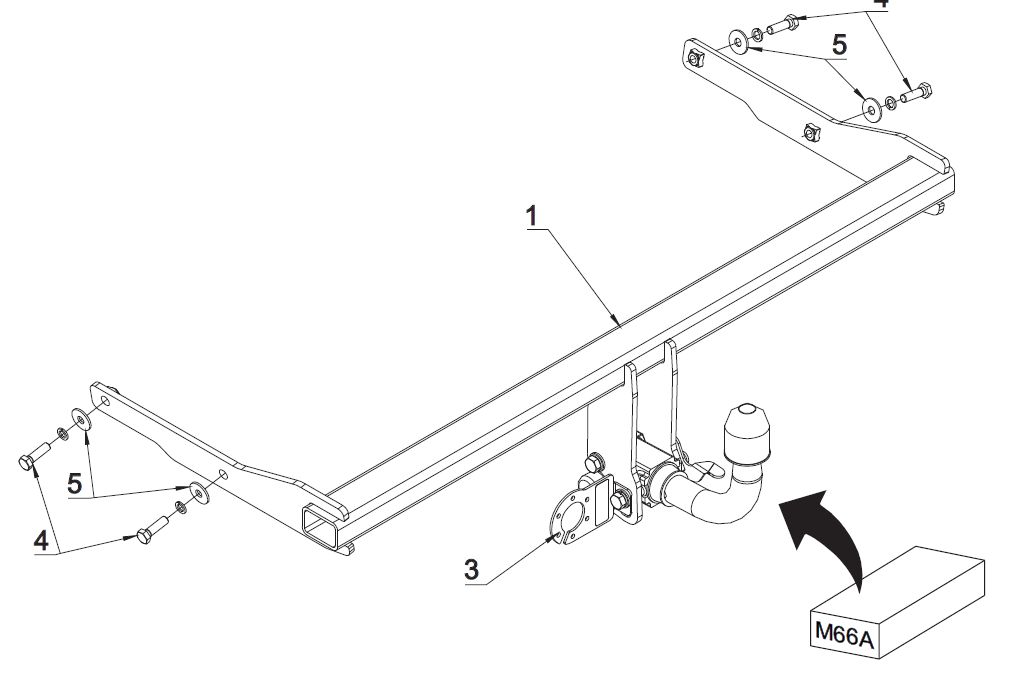 4
5
1
5
4
3
M66A