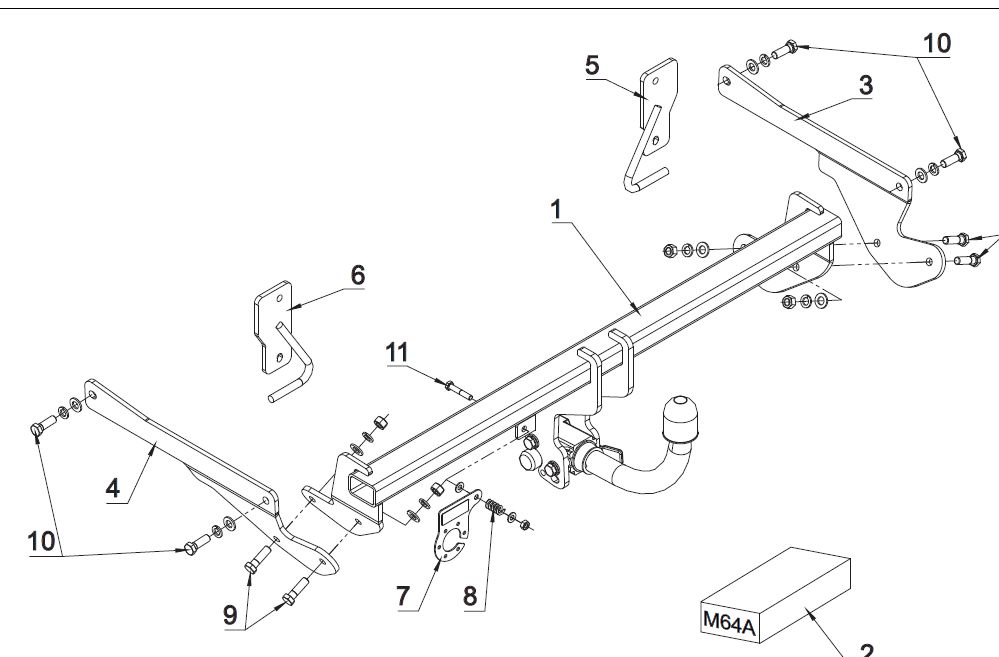 10
5
3
1
6
11
4
10
9
7
8
M64A
2