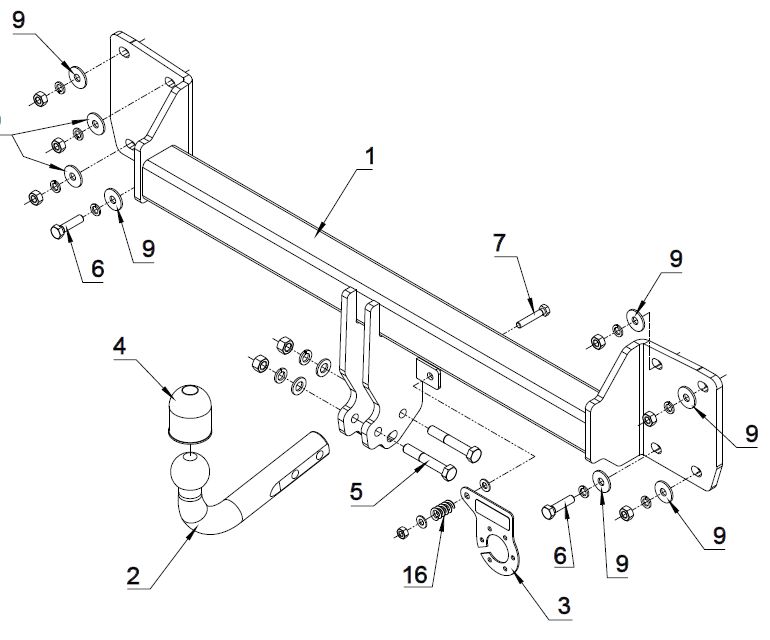 9
1
6
9
7
9
4
9
5
2
16
6
9
9
3