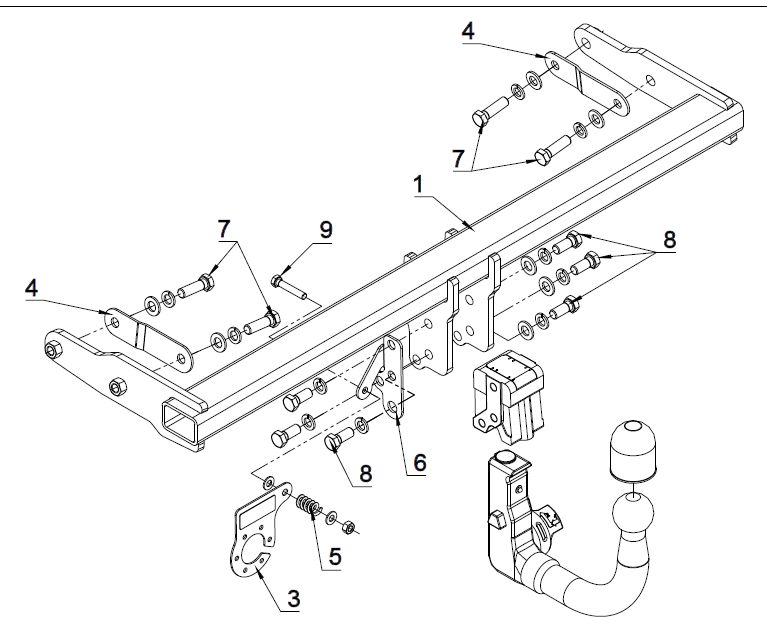 4
7
1
7
9
8
4
8
6
5
3