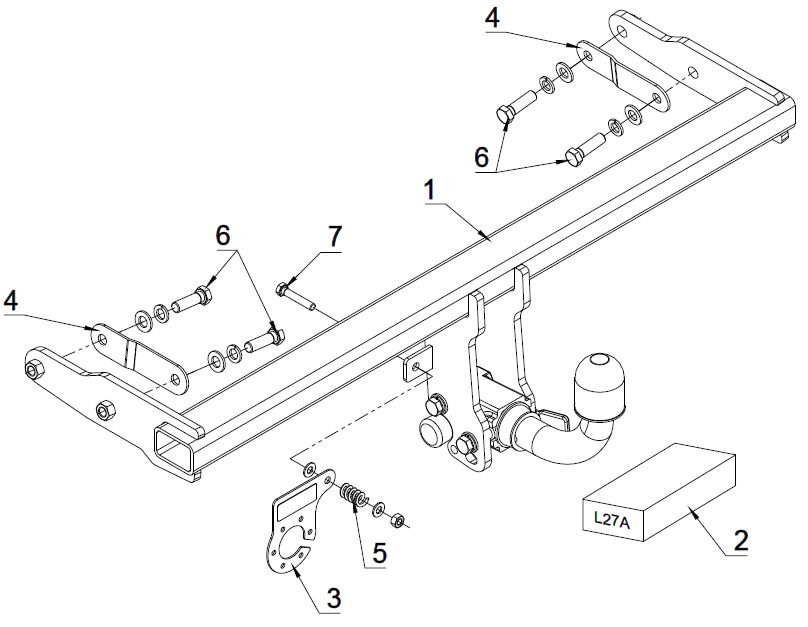 4
6
1
6
7
4
L27A
2
5
3