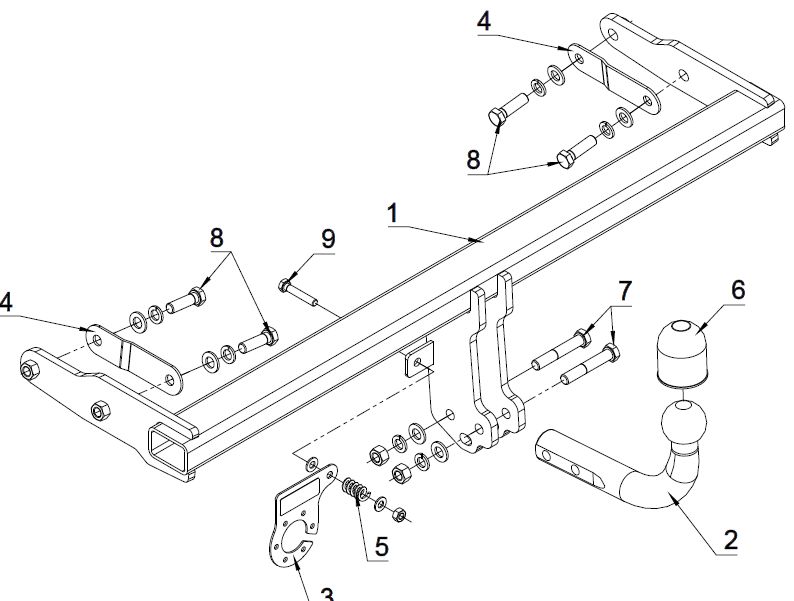 4
8
1
8
9
4
7
6
5
2
3