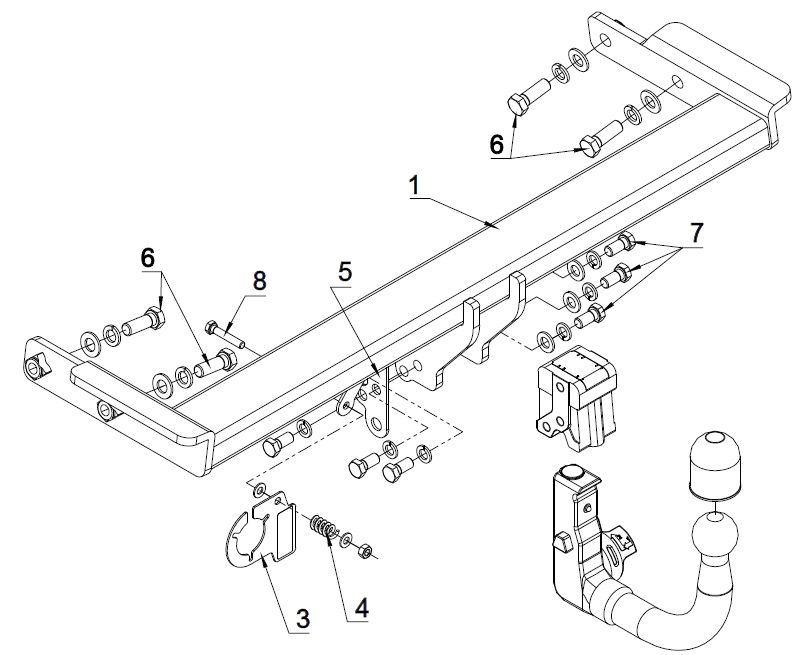 6
1
7
6
8
5
3
4