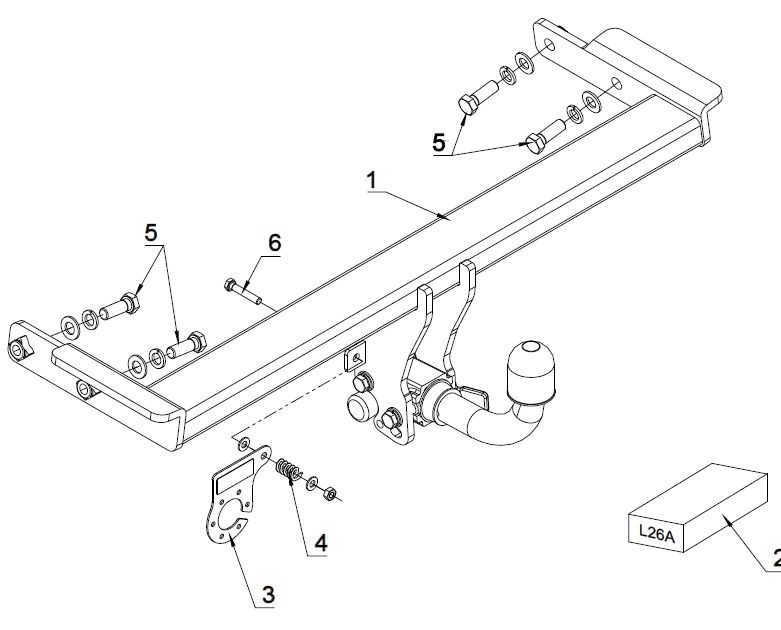 5
1
5
6
4
3
L26A
2