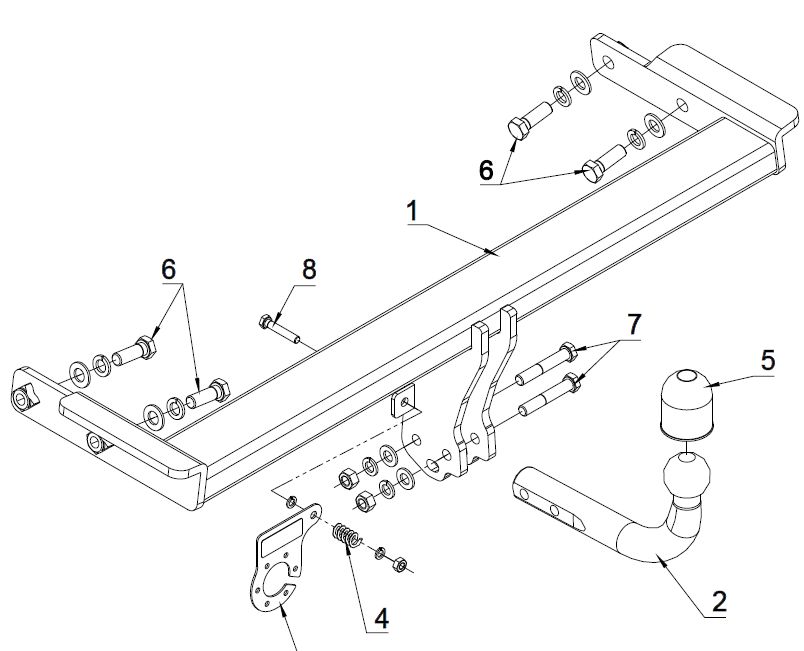 6
1
6
8
7
5
4
2