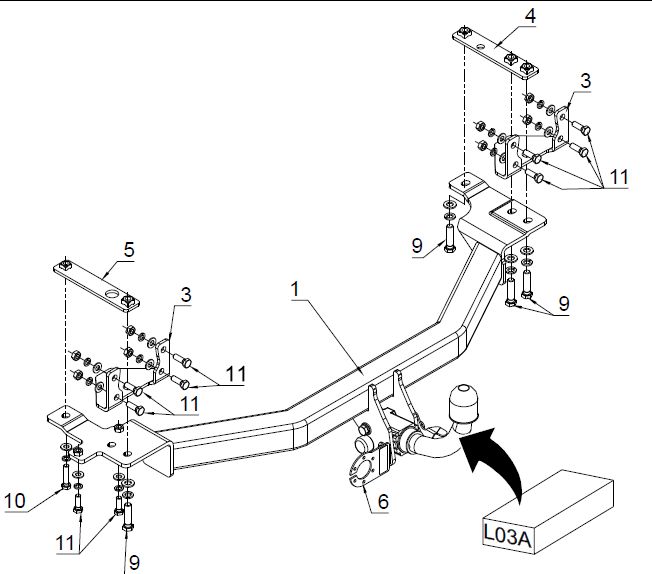 4
3
11
9
9
5
3
1
11
11
10
11
9
6
L03A