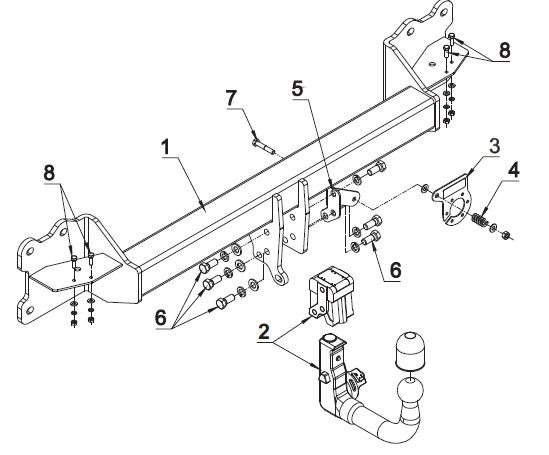 8
7
5
1
3
4
8
6
6
2