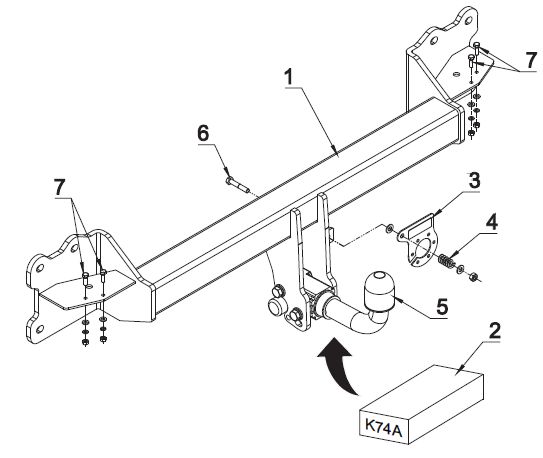 7
1
6
7
3
4
5
2
K74A