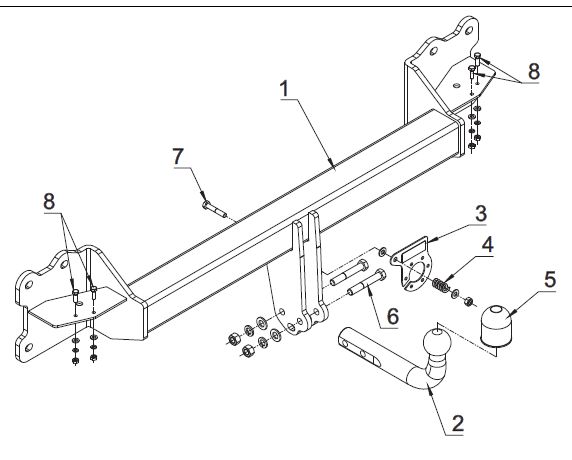 8
1
7
8
3
4
5
6
2