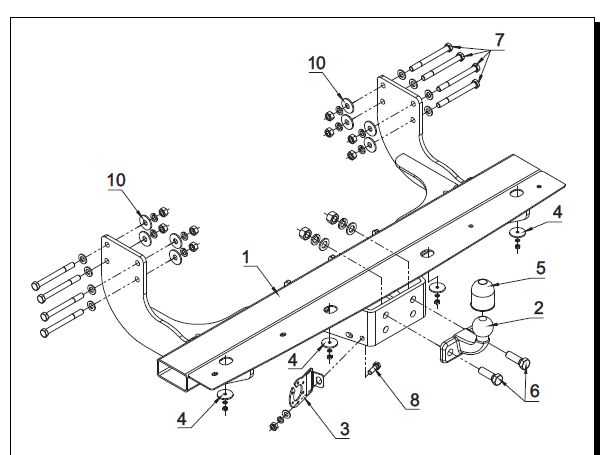 7
10
10
4
1
5
2
4
6
8
4
3