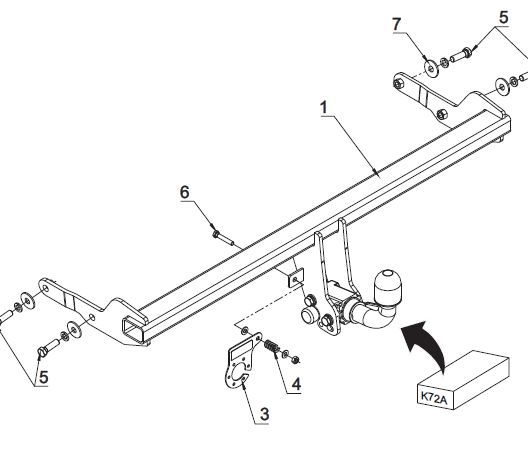 7
5
1
6
5
4
3
K72A