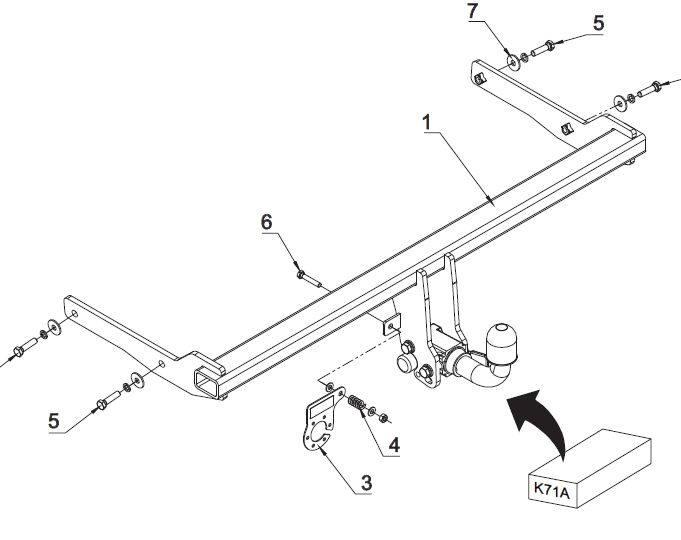 7
5
1
6
5
4
3
K71A