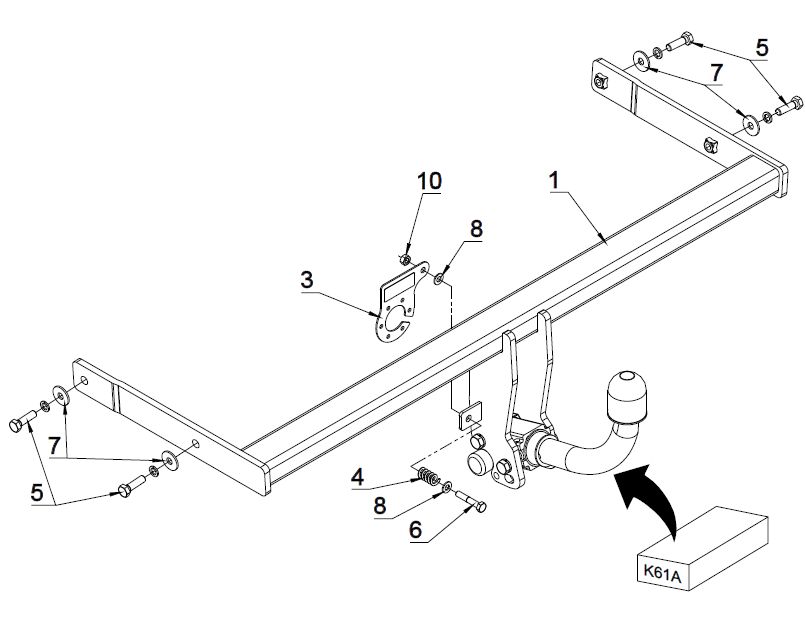 5
7
10
1
8
3
7
5
4
8
6
K61A