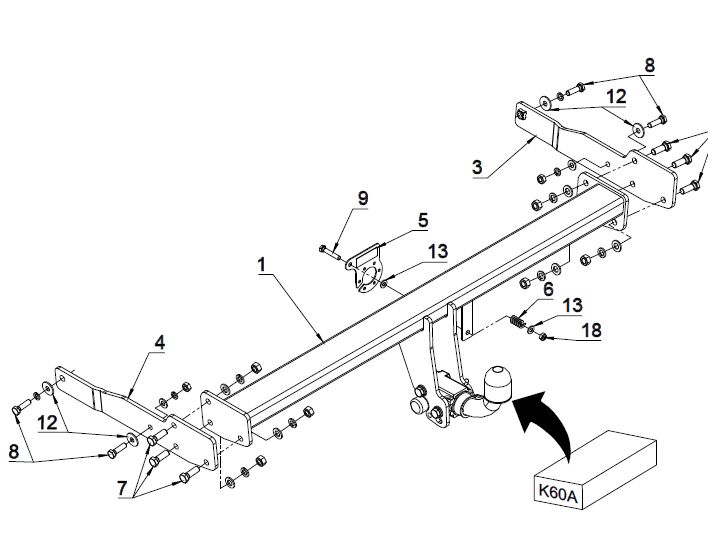 8
12
3
9
5
13
1
6
13
18
4
12
8
7
K60A